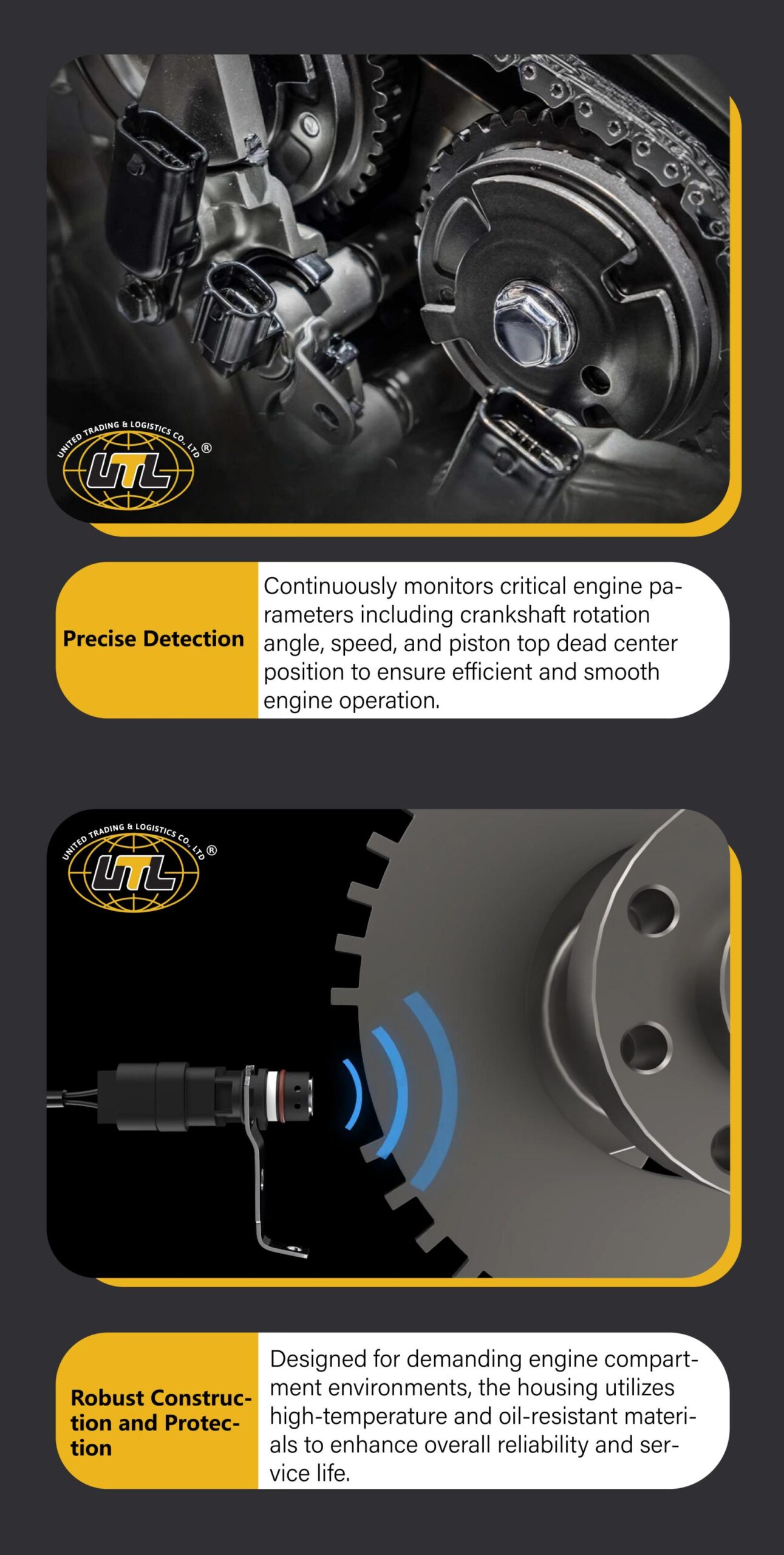 UNITED TRADING & LOGISTICS CO., LTD ®
UTL

Precise Detection

Continuously monitors critical engine parameters including crankshaft rotation angle, speed, and piston top dead center position to ensure efficient and smooth engine operation.

UNITED TRADING & LOGISTICS CO., LTD ®
UTL

Robust Construction and Protection

Designed for demanding engine compartment environments, the housing utilizes high-temperature and oil-resistant materials to enhance overall reliability and service life.