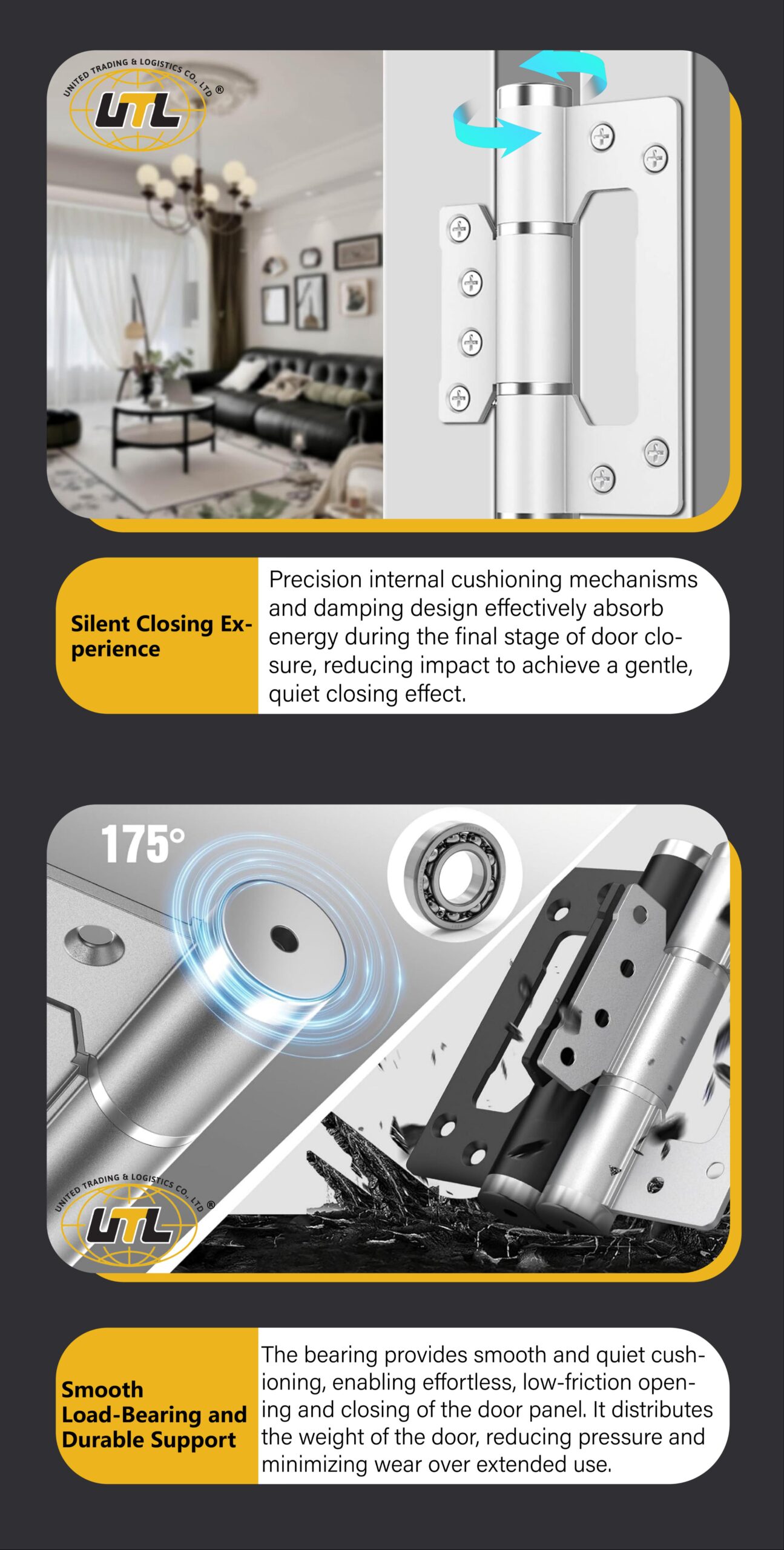 UNITED TRADING & LOGISTICS CO., LTD ®

UTL

Silent Closing Experience

Precision internal cushioning mechanisms and damping design effectively absorb energy during the final stage of door closure, reducing impact to achieve a gentle, quiet closing effect.

175°

UNITED TRADING & LOGISTICS CO., LTD ®

UTL

Smooth Load-Bearing and Durable Support

The bearing provides smooth and quiet cushioning, enabling effortless, low-friction opening and closing of the door panel. It distributes the weight of the door, reducing pressure and minimizing wear over extended use.