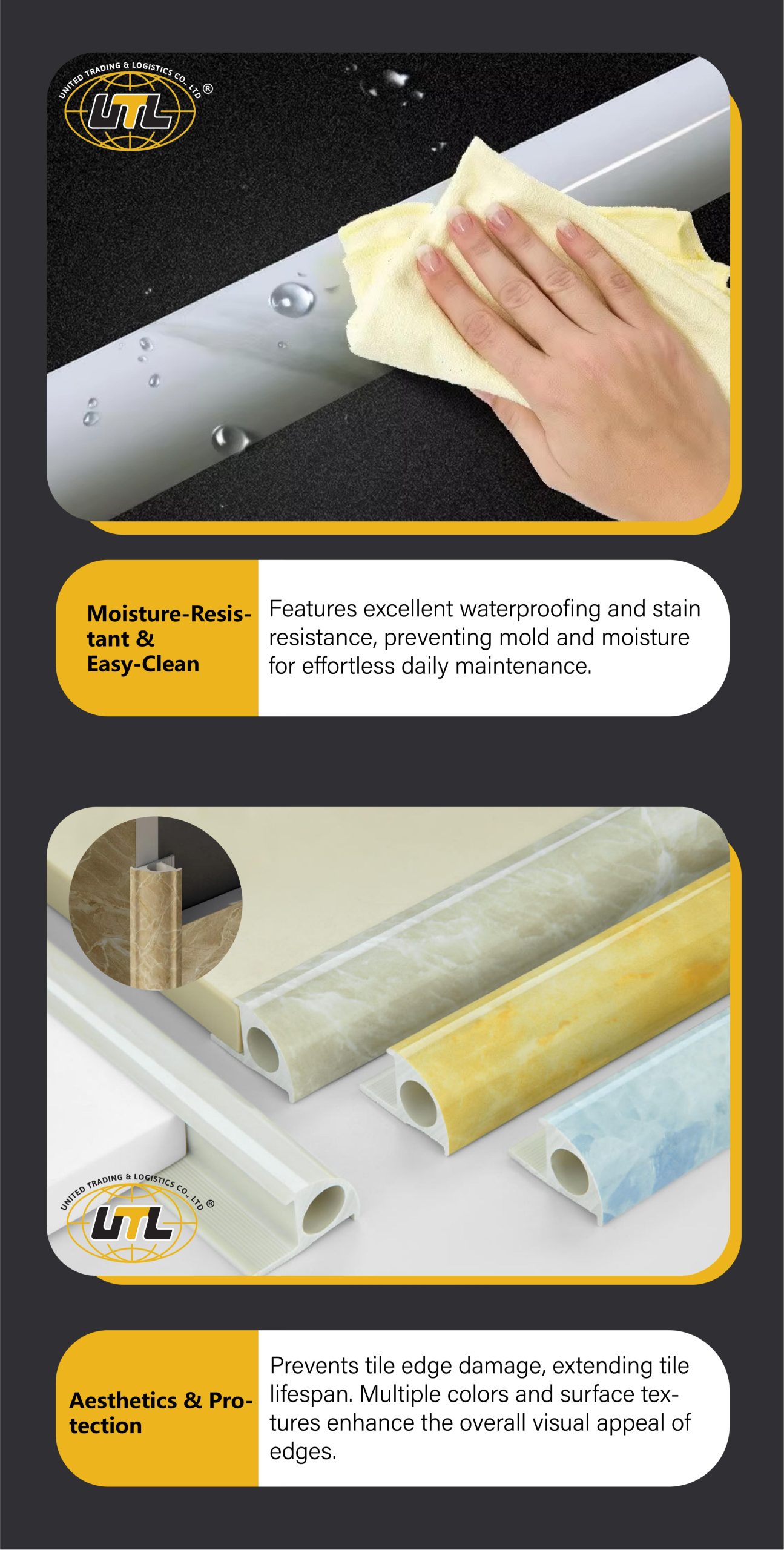 UNITED TRADING & LOGISTICS CO., LTD ®
UTL

Moisture-Resistant & Easy-Clean

Features excellent waterproofing and stain resistance, preventing mold and moisture for effortless daily maintenance.

UNITED TRADING & LOGISTICS CO., LTD ®
UTL

Aesthetics & Protection

Prevents tile edge damage, extending tile lifespan. Multiple colors and surface textures enhance the overall visual appeal of edges.