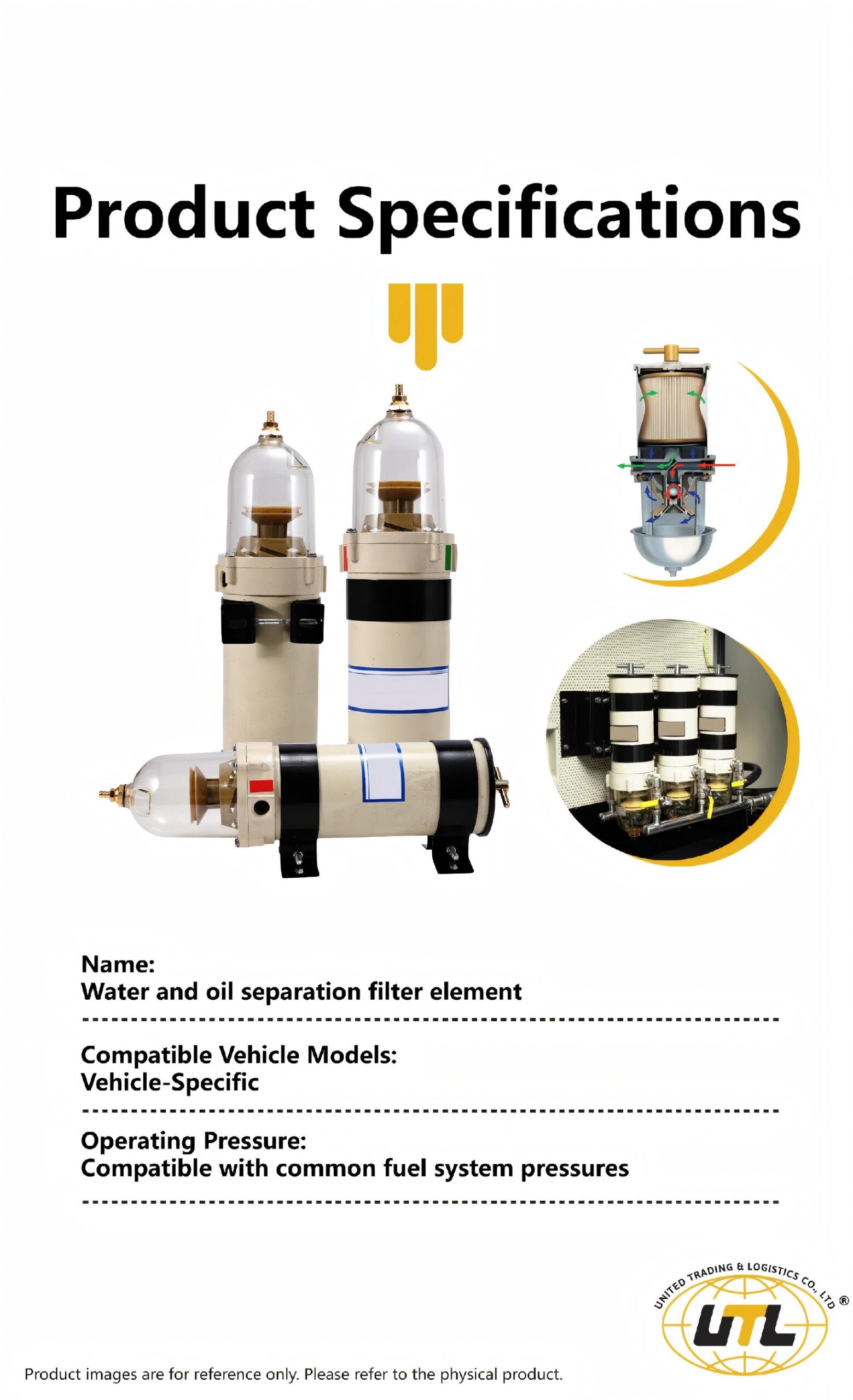 Product Specifications

Name:
Water and oil separation filter element

Compatible Vehicle Models:
Vehicle-Specific

Operating Pressure:
Compatible with common fuel system pressures

UNITED TRADING & LOGISTICS CO., LTD ®
UTL

Product images are for reference only. Please refer to the physical product.