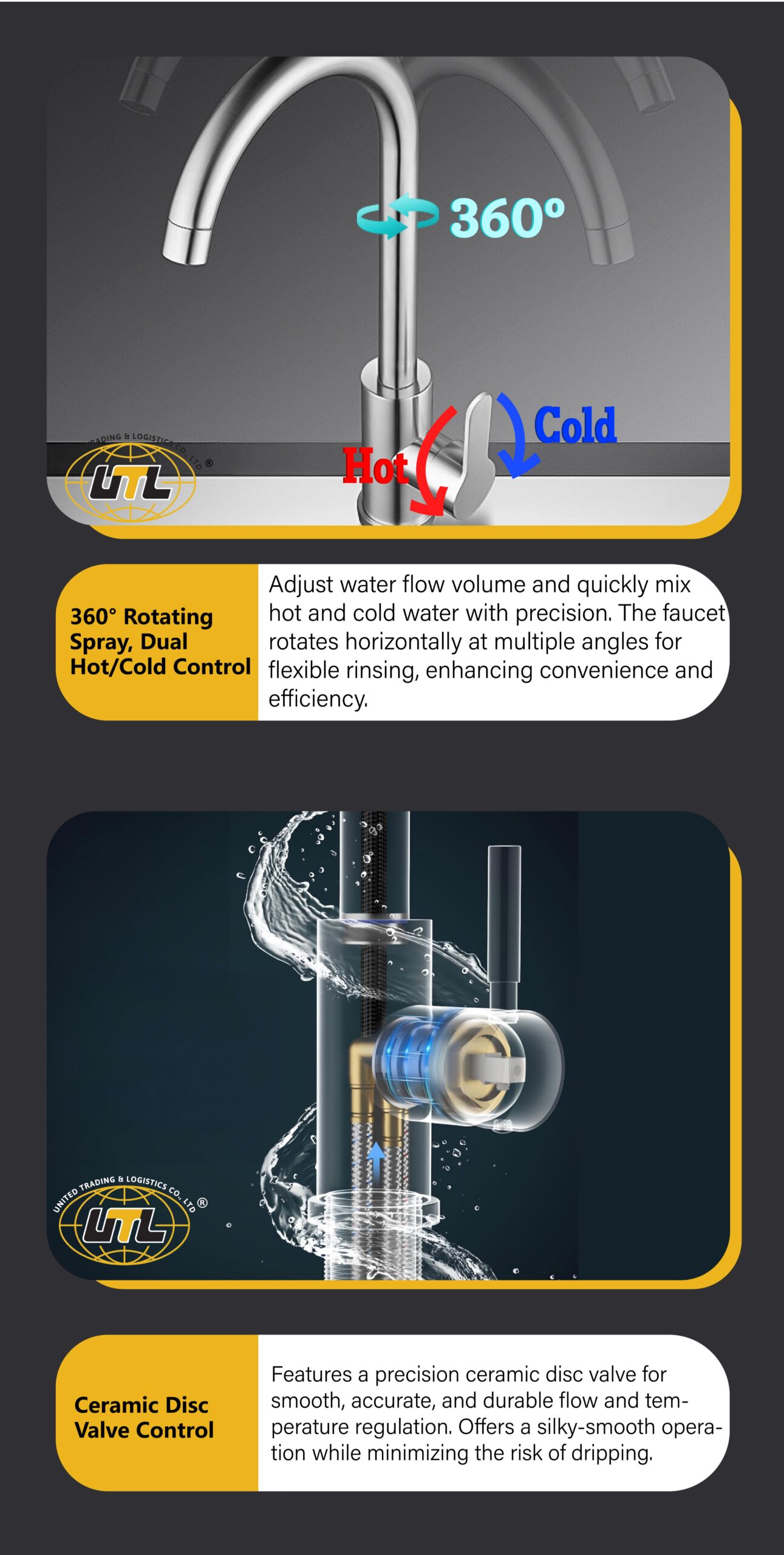 360°

Cold

Hot

TRADING & LOGISTICS CO., LTD ®
UTL

360° Rotating Spray, Dual Hot/Cold Control

Adjust water flow volume and quickly mix hot and cold water with precision. The faucet rotates horizontally at multiple angles for flexible rinsing, enhancing convenience and efficiency.

UNITED TRADING & LOGISTICS CO., LTD ®
UTL

Ceramic Disc Valve Control

Features a precision ceramic disc valve for smooth, accurate, and durable flow and temperature regulation. Offers a silky-smooth operation while minimizing the risk of dripping.